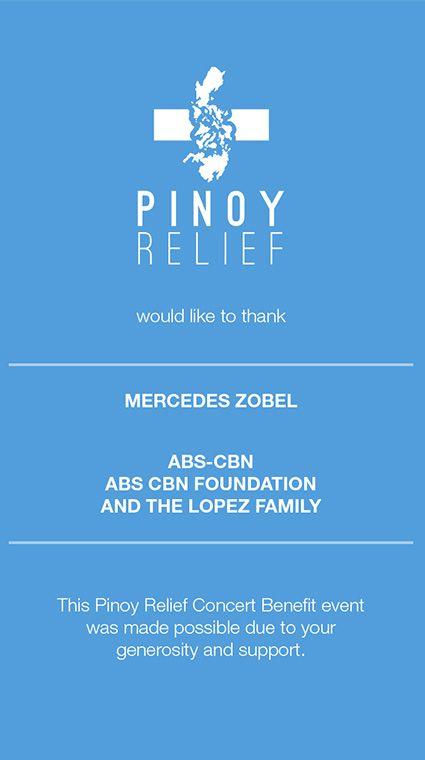 PINOY
RELIEF

would like to thank

MERCEDES ZOBEL

ABS-CBN
ABS CBN FOUNDATION
AND THE LOPEZ FAMILY

This Pinoy Relief Concert Benefit event was made possible due to your generosity and support.